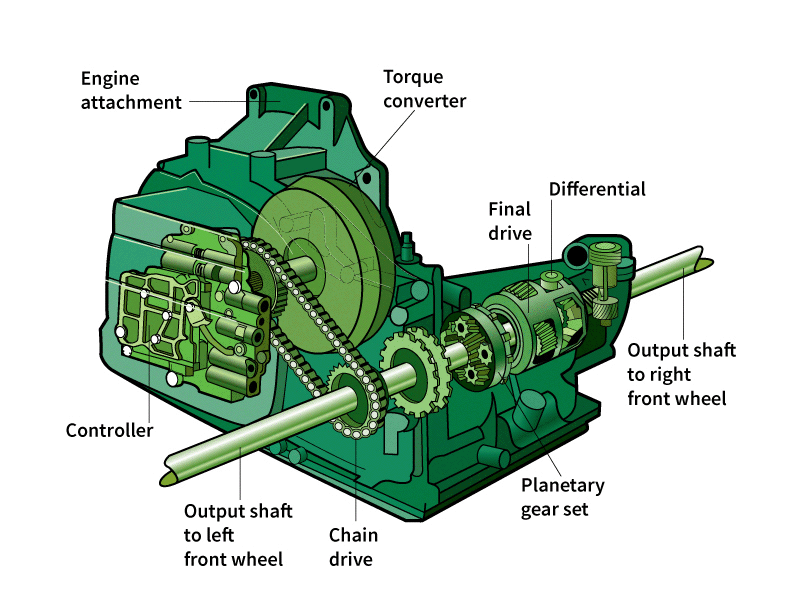 Engine attachment

Torque converter

Differential

Final drive

Output shaft to right front wheel

Controller

Planetary gear set

Output shaft to left front wheel

Chain drive